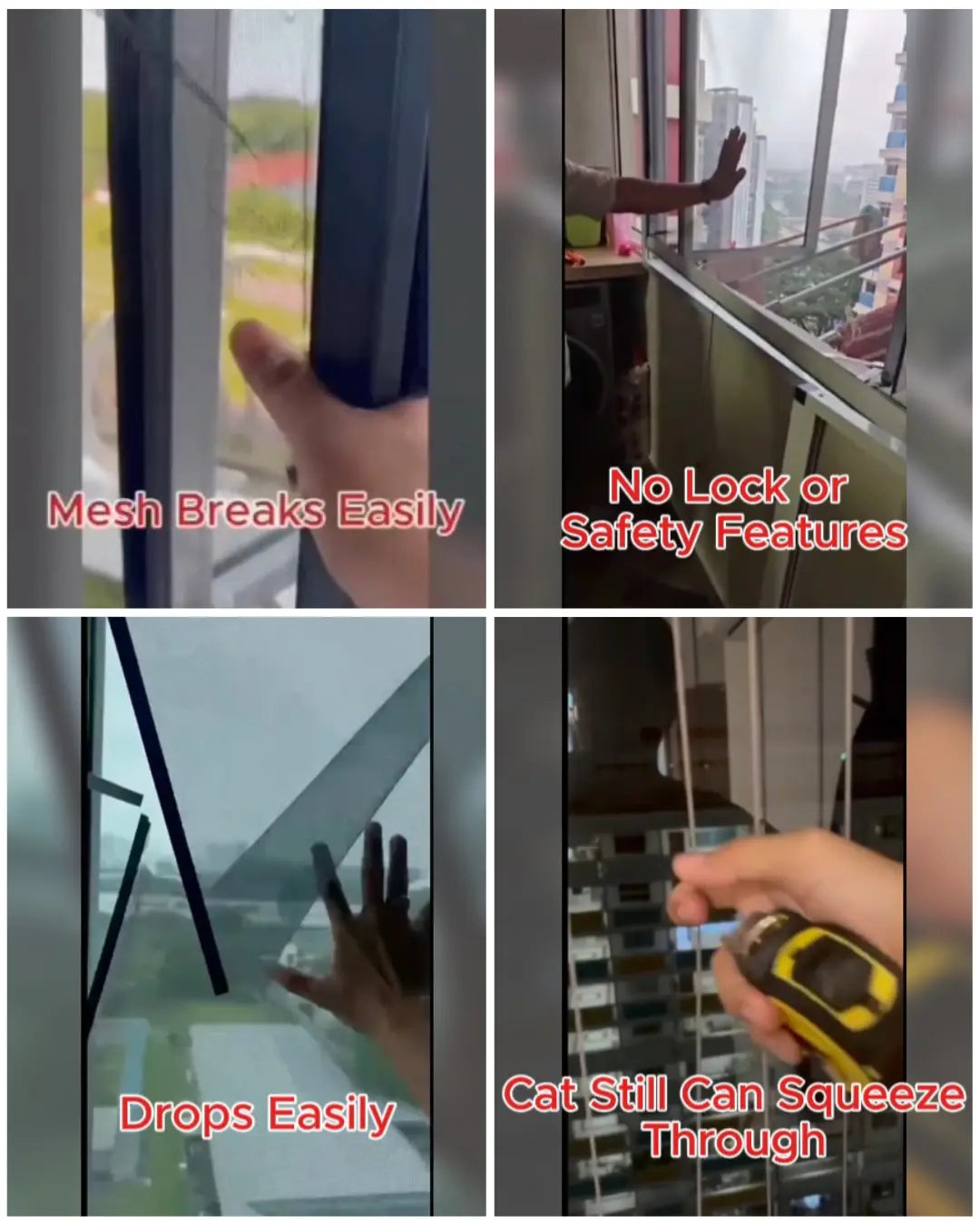 Mesh Breaks Easily

No Lock or Safety Features

Drops Easily

Cat Still Can Squeeze Through